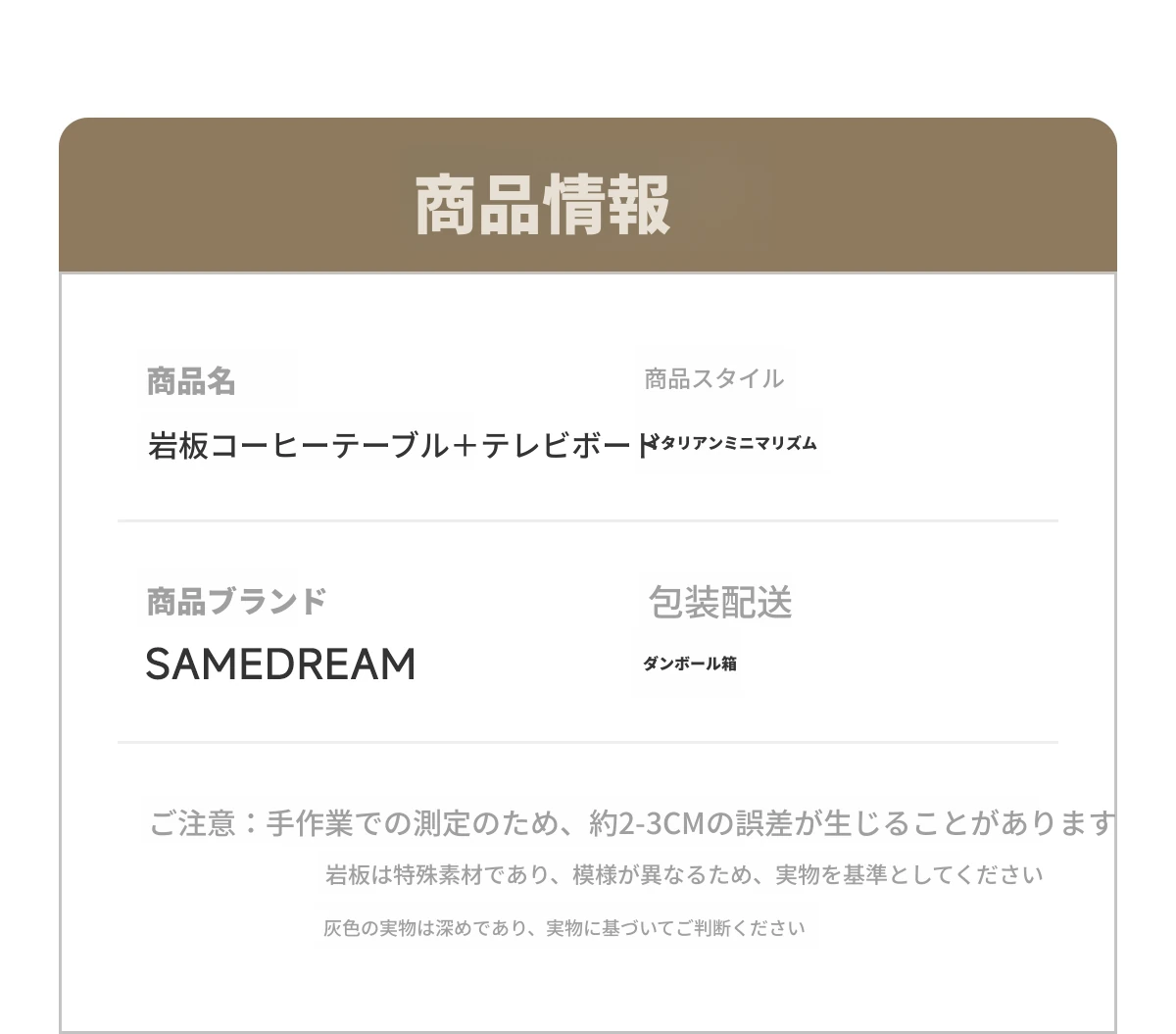 商品情報

商品名
岩板コーヒーテーブル＋テレビボード

商品スタイル
イタリアンミニマリズム

商品ブランド
SAMEDREAM

包装配送
ダンボール箱

ご注意：手作業での測定のため、約2-3CMの誤差が生じることがあります

岩板は特殊素材であり、模様が異なるため、実物を基準としてください

灰色の実物は深めであり、実物に基づいてご判断ください