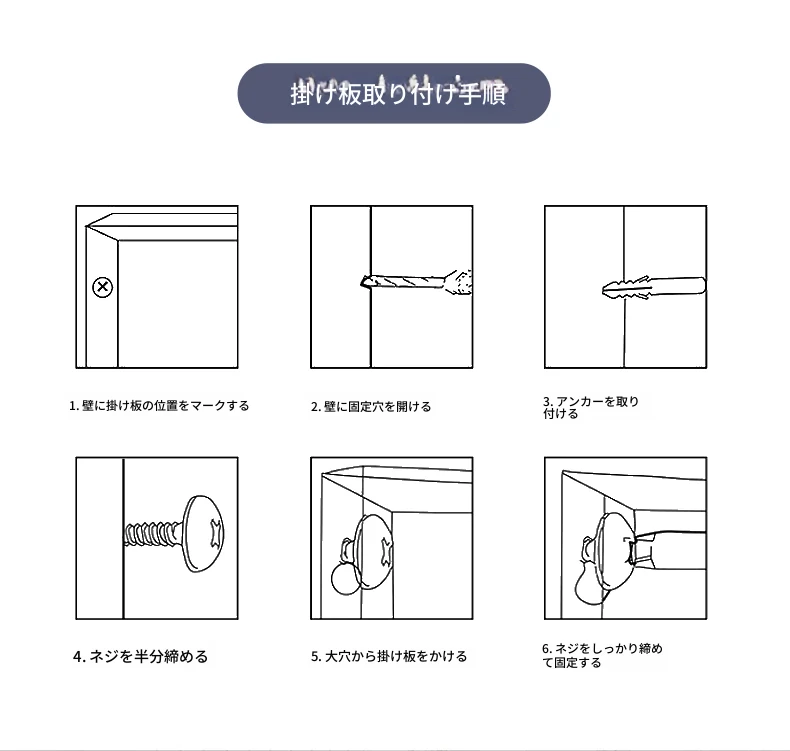 掛け板取り付け手順

1. 壁に掛け板の位置をマークする

2. 壁に固定穴を開ける

3. アンカーを取り付ける

4. ネジを半分締める

5. 大穴から掛け板をかける

6. ネジをしっかり締めて固定する