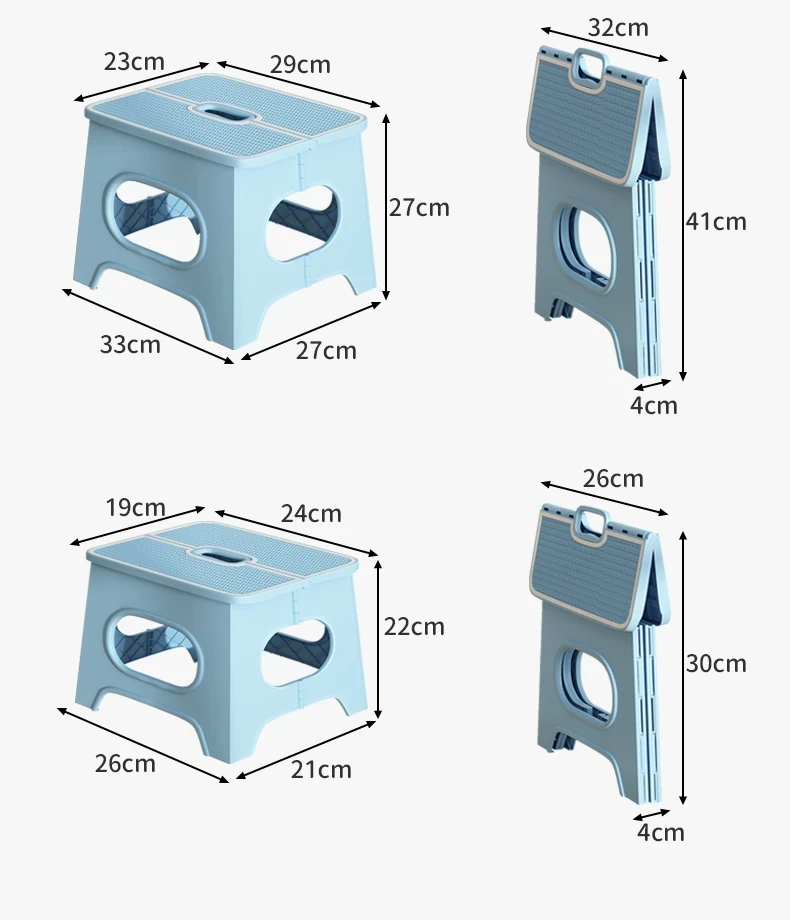 23cm
29cm
27cm
33cm
27cm

32cm
41cm
4cm

19cm
24cm
22cm
26cm
21cm

26cm
30cm
4cm