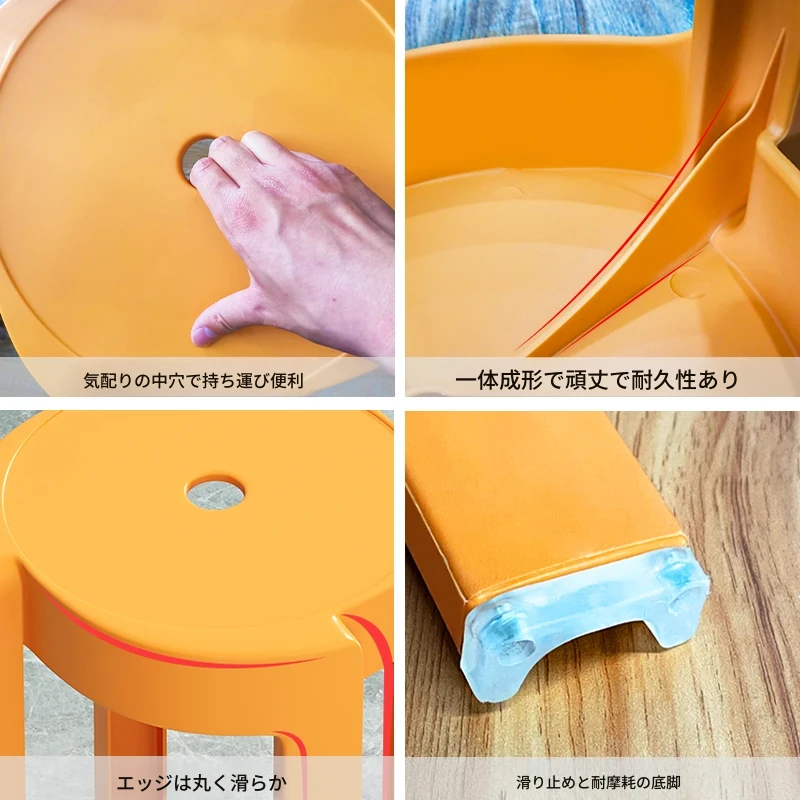 気配りの中穴で持ち運び便利

一体成形で頑丈で耐久性あり

エッジは丸く滑らか

滑り止めと耐摩耗の底脚