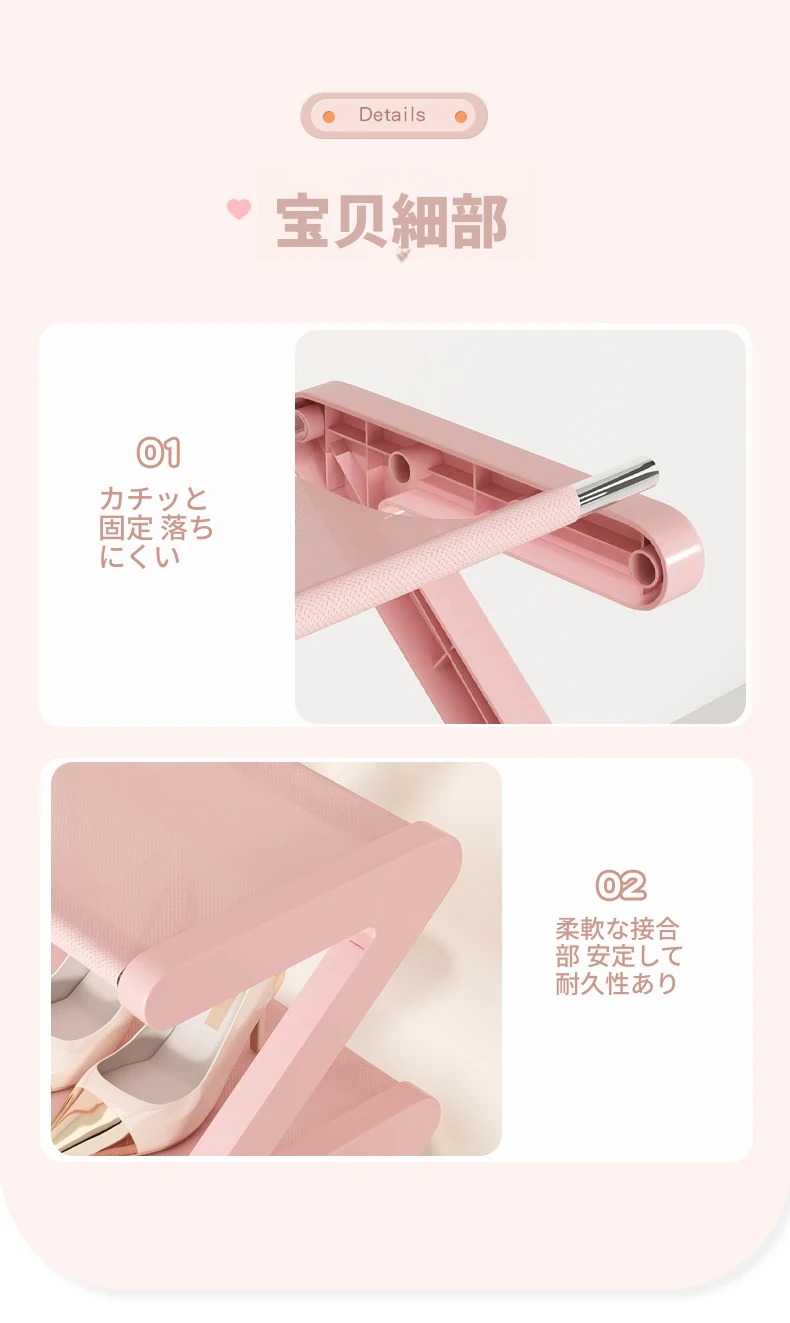 Details

宝贝細部

01
カチッと固定 落ちにくい

02
柔軟な接合部 安定して耐久性あり