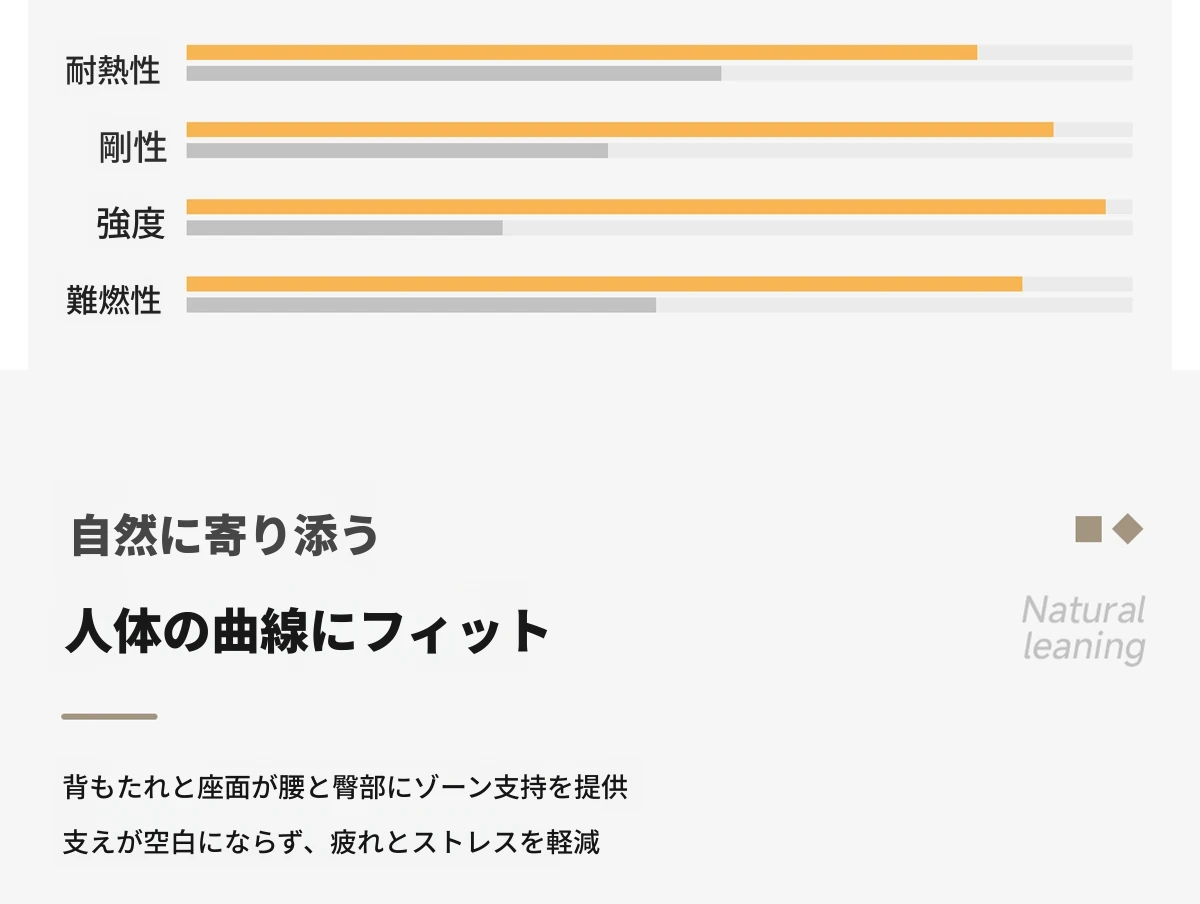 耐熱性

剛性

強度

難燃性

自然に寄り添う

人体の曲線にフィット

Natural leaning

背もたれと座面が腰と臀部にゾーン支持を提供

支えが空白にならず、疲れとストレスを軽減