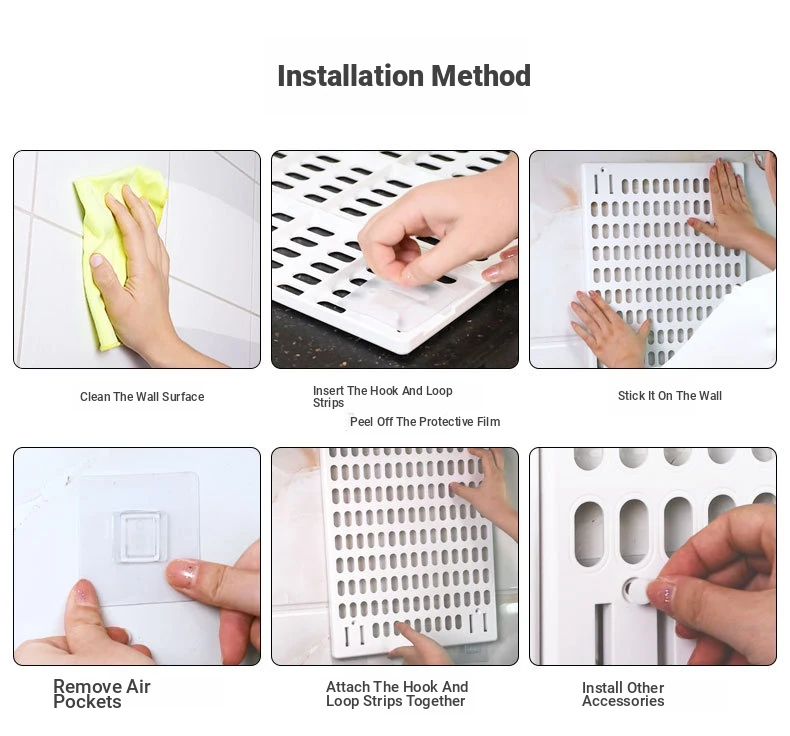 Installation Method

Clean The Wall Surface

Insert The Hook And Loop Strips

Peel Off The Protective Film

Stick It On The Wall

Remove Air Pockets

Attach The Hook And Loop Strips Together

Install Other Accessories