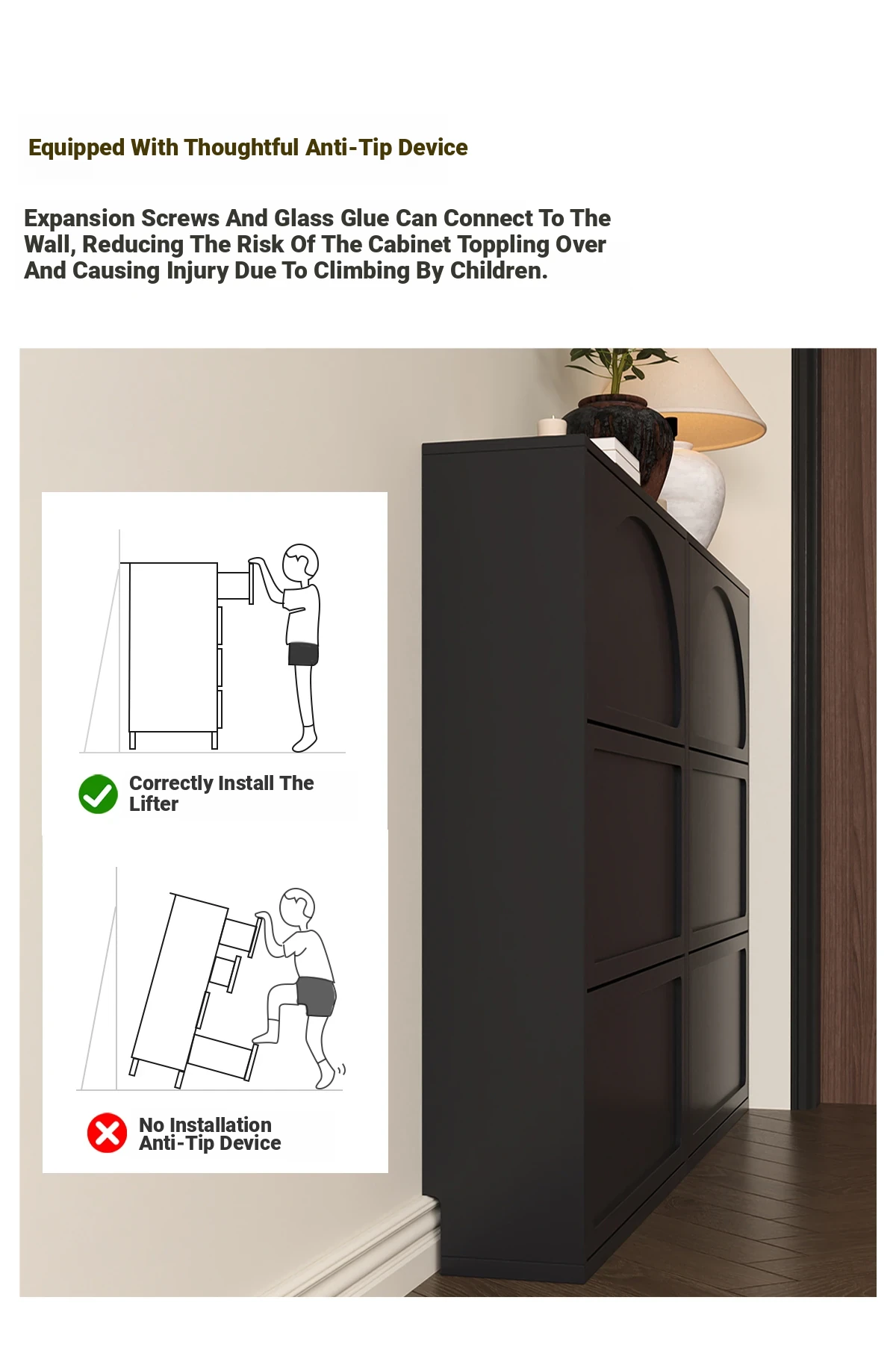 Equipped With Thoughtful Anti-Tip Device

Expansion Screws And Glass Glue Can Connect To The Wall, Reducing The Risk Of The Cabinet Toppling Over And Causing Injury Due To Climbing By Children.

Correctly Install The Lifter

No Installation Anti-Tip Device