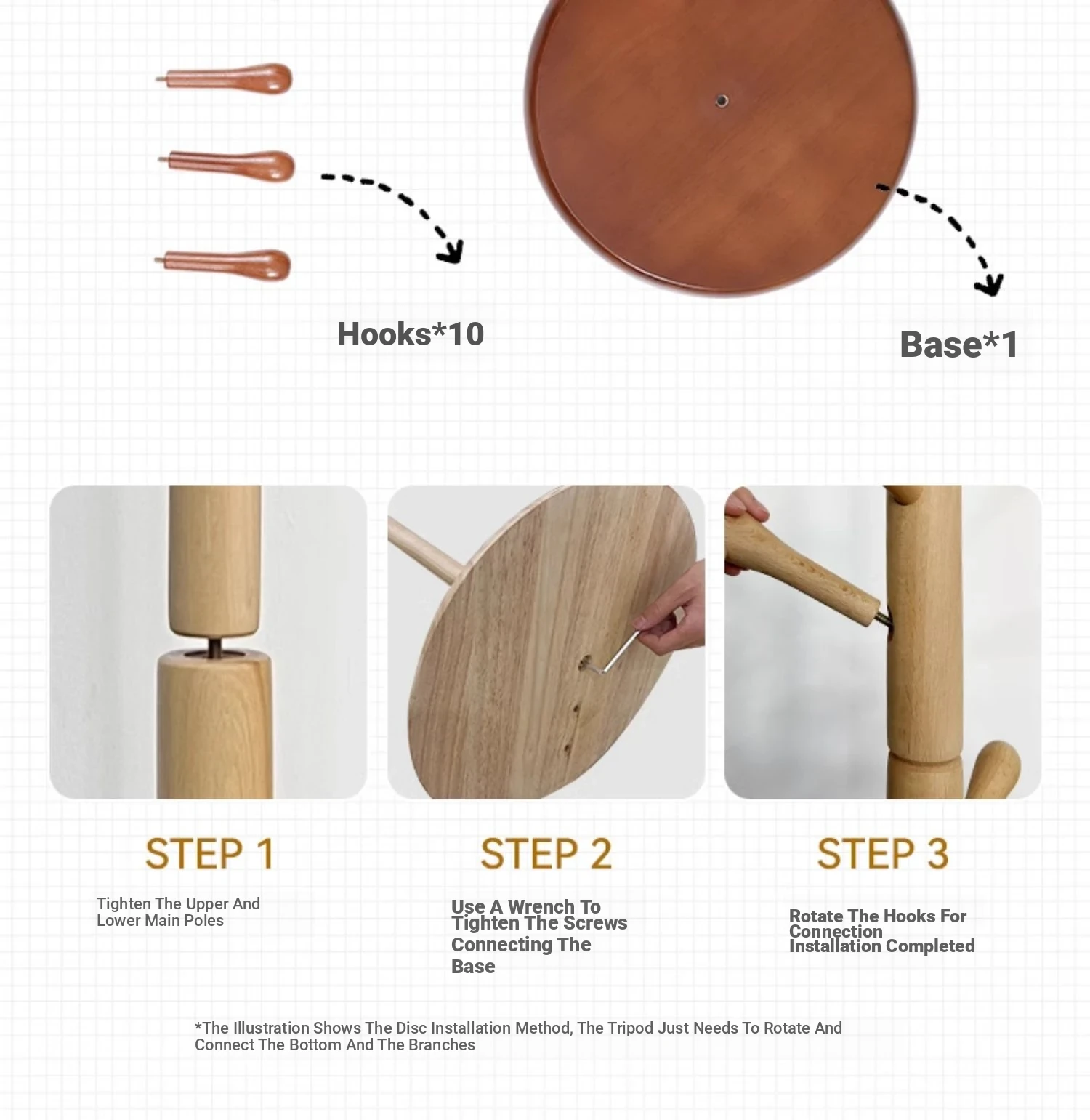 Hooks*10

Base*1

STEP 1

Tighten The Upper And Lower Main Poles

STEP 2

Use A Wrench To Tighten The Screws Connecting The Base

STEP 3

Rotate The Hooks For Connection Installation Completed

*The Illustration Shows The Disc Installation Method, The Tripod Just Needs To Rotate And Connect The Bottom And The Branches