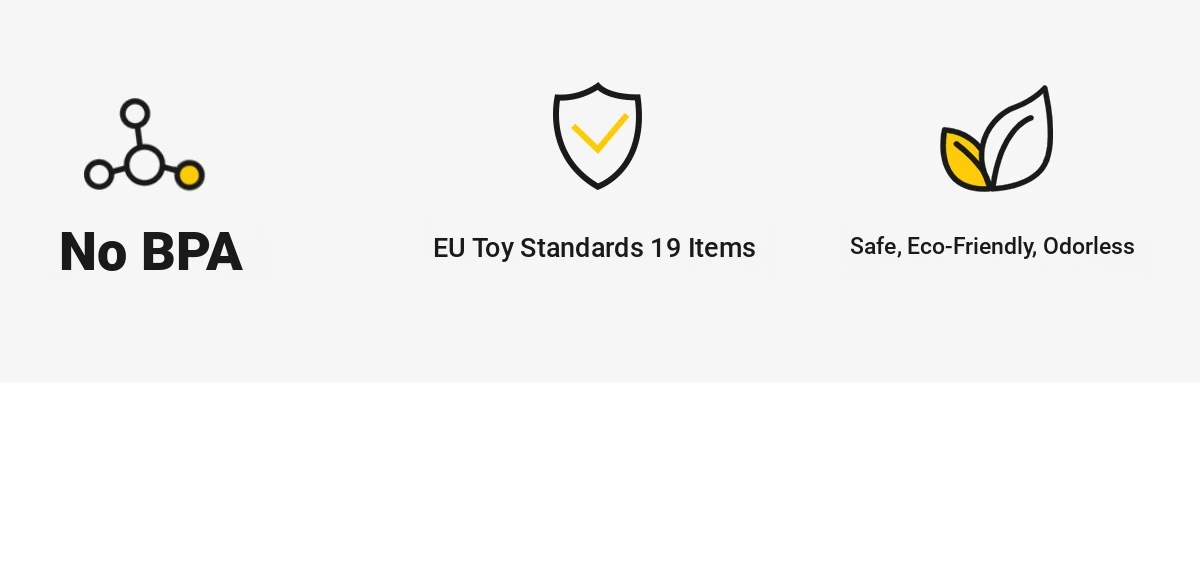 No BPA

EU Toy Standards 19 Items

Safe, Eco-Friendly, Odorless